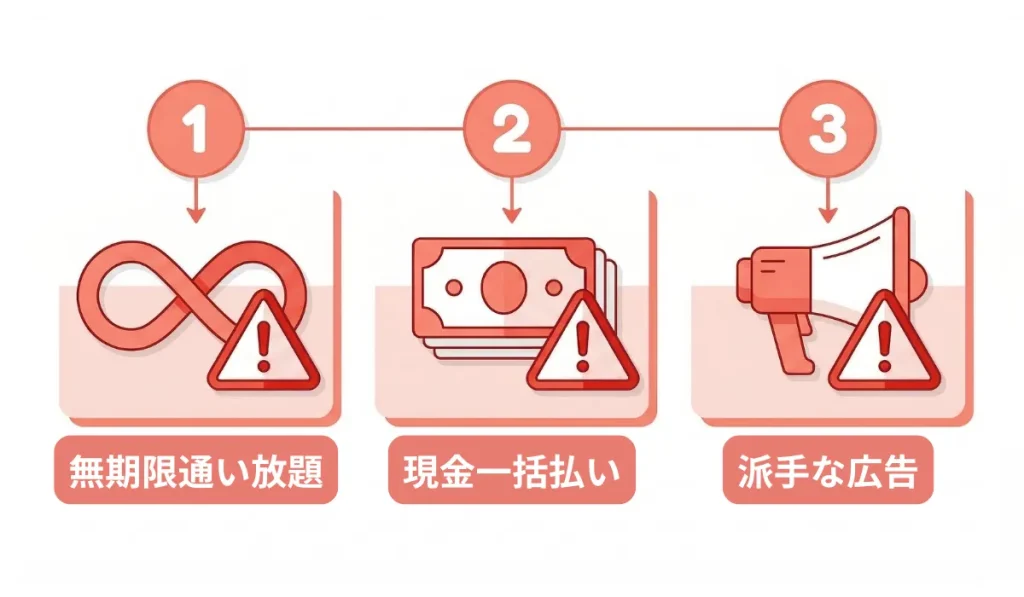 1
2
3

無期限通い放題

現金一括払い

派手な広告